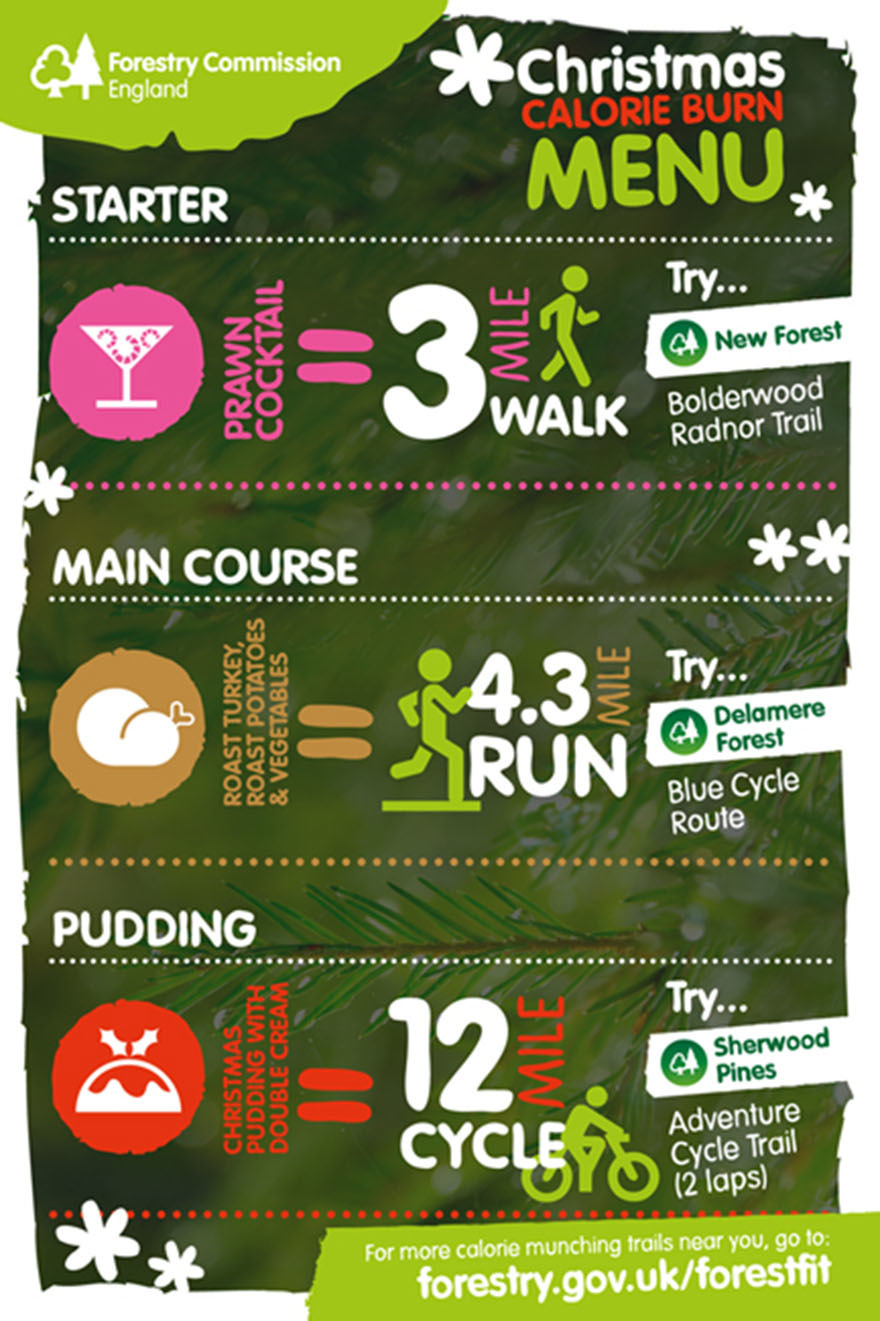 Forestry Commission England

Christmas CALORIE BURN MENU

STARTER

PRAWN COCKTAIL = 3 MILE WALK

Try...
New Forest
Bolderwood Radnor Trail

MAIN COURSE

ROAST TURKEY, ROAST POTATOES & VEGETABLES = 4.3 MILE RUN

Try...
Delamere Forest
Blue Cycle Route

PUDDING

CHRISTMAS PUDDING WITH DOUBLE CREAM = 12 MILE CYCLE

Try...
Sherwood Pines
Adventure Cycle Trail (2 laps)

For more calorie munching trails near you, go to:
forestry.gov.uk/forestfit