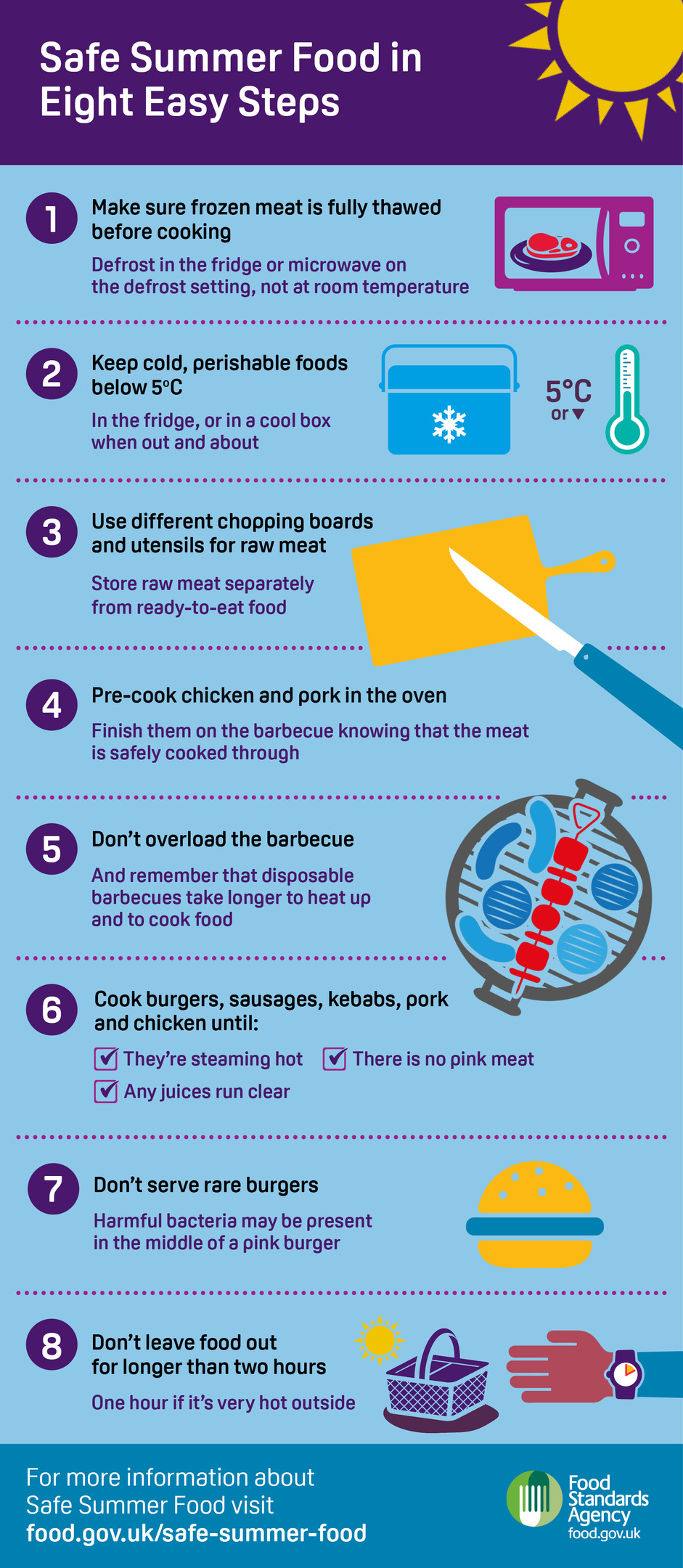 Safe Summer Food in Eight Easy Steps

1 Make sure frozen meat is fully thawed before cooking

Defrost in the fridge or microwave on the defrost setting, not at room temperature

2 Keep cold, perishable foods below 5°C

In the fridge, or in a cool box when out and about

5°C or ▼

3 Use different chopping boards and utensils for raw meat

Store raw meat separately from ready-to-eat food

4 Pre-cook chicken and pork in the oven

Finish them on the barbecue knowing that the meat is safely cooked through

5 Don't overload the barbecue

And remember that disposable barbecues take longer to heat up and to cook food

6 Cook burgers, sausages, kebabs, pork and chicken until:

They're steaming hot
There is no pink meat
Any juices run clear

7 Don't serve rare burgers

Harmful bacteria may be present in the middle of a pink burger

8 Don't leave food out for longer than two hours

One hour if it's very hot outside

For more information about Safe Summer Food visit food.gov.uk/safe-summer-food

Food Standards Agency food.gov.uk