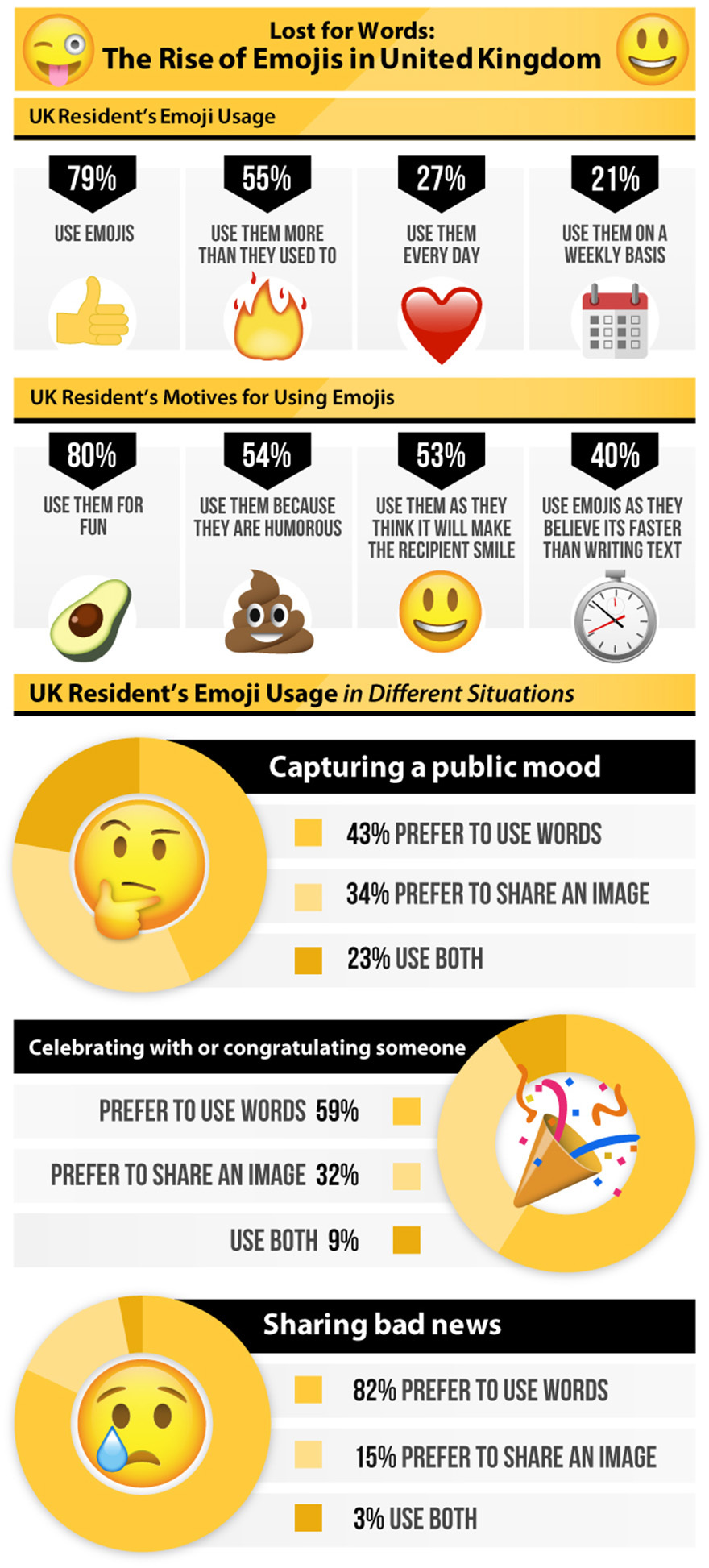 Lost for Words:
The Rise of Emojis in United Kingdom

UK Resident's Emoji Usage

79%
USE EMOJIS

55%
USE THEM MORE THAN THEY USED TO

27%
USE THEM EVERY DAY

21%
USE THEM ON A WEEKLY BASIS

UK Resident's Motives for Using Emojis

80%
USE THEM FOR FUN

54%
USE THEM BECAUSE THEY ARE HUMOROUS

53%
USE THEM AS THEY THINK IT WILL MAKE THE RECIPIENT SMILE

40%
USE EMOJIS AS THEY BELIEVE ITS FASTER THAN WRITING TEXT

UK Resident's Emoji Usage in Different Situations

Capturing a public mood

43% PREFER TO USE WORDS

34% PREFER TO SHARE AN IMAGE

23% USE BOTH

Celebrating with or congratulating someone

PREFER TO USE WORDS 59%

PREFER TO SHARE AN IMAGE 32%

USE BOTH 9%

Sharing bad news

82% PREFER TO USE WORDS

15% PREFER TO SHARE AN IMAGE

3% USE BOTH