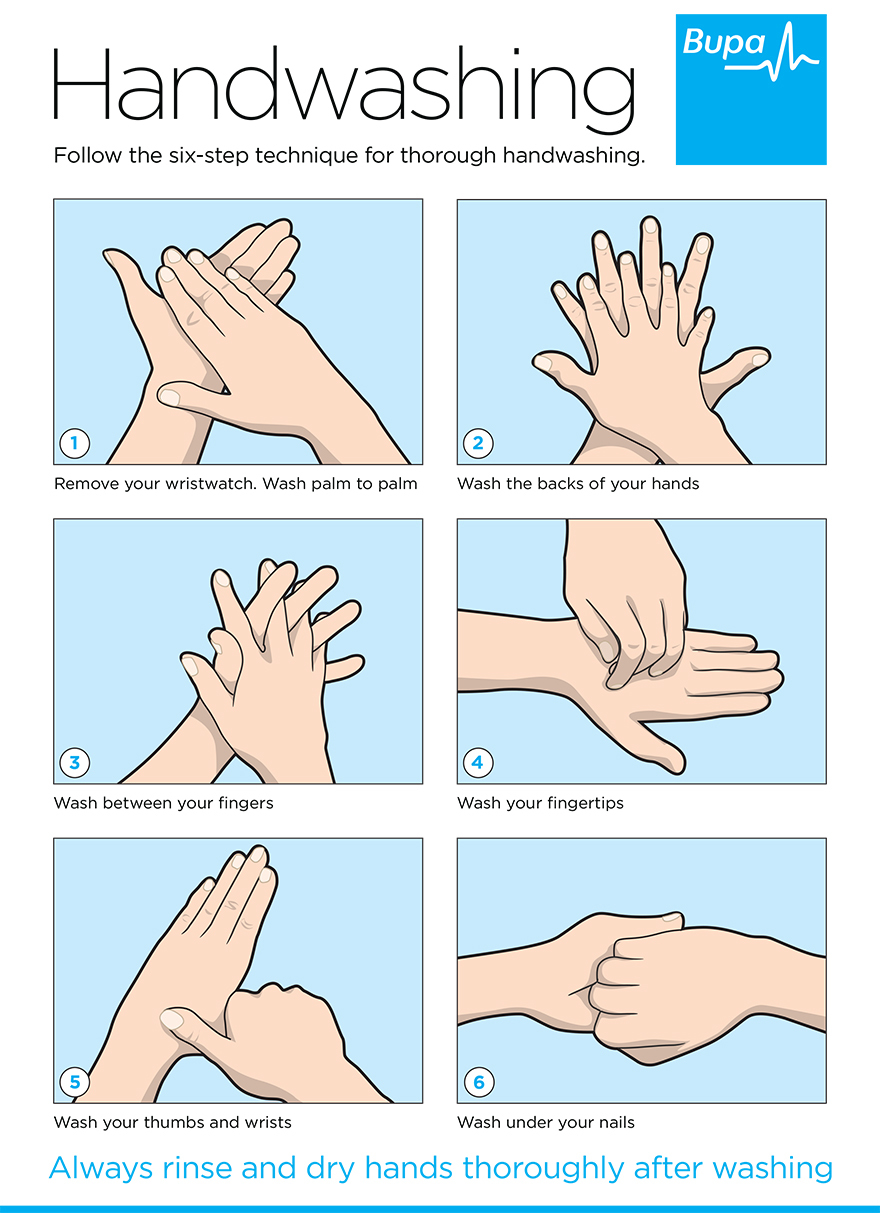 Handwashing

Bupa

Follow the six-step technique for thorough handwashing.

1

Remove your wristwatch. Wash palm to palm

2

Wash the backs of your hands

3

Wash between your fingers

4

Wash your fingertips

5

Wash your thumbs and wrists

6

Wash under your nails

Always rinse and dry hands thoroughly after washing