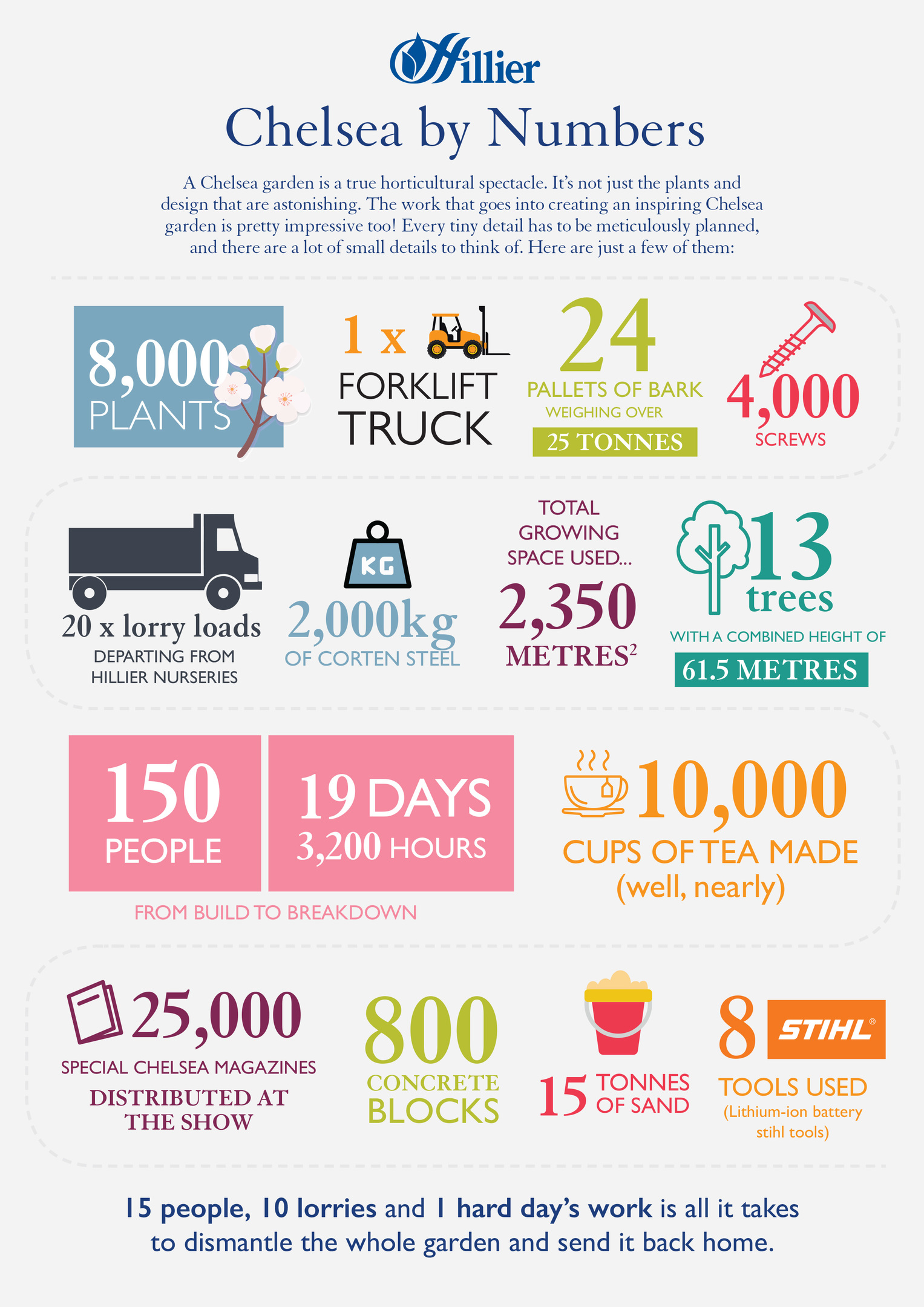 Hillier

Chelsea by Numbers

A Chelsea garden is a true horticultural spectacle. It's not just the plants and design that are astonishing. The work that goes into creating an inspiring Chelsea garden is pretty impressive too! Every tiny detail has to be meticulously planned, and there are a lot of small details to think of. Here are just a few of them:

8,000 PLANTS

1 x FORKLIFT TRUCK

24 PALLETS OF BARK WEIGHING OVER 25 TONNES

4,000 SCREWS

20 x lorry loads DEPARTING FROM HILLIER NURSERIES

KG

2,000kg OF CORTEN STEEL

TOTAL GROWING SPACE USED... 2,350 METRES$^2$

13 trees WITH A COMBINED HEIGHT OF 61.5 METRES

150 PEOPLE

19 DAYS 3,200 HOURS

FROM BUILD TO BREAKDOWN

10,000 CUPS OF TEA MADE (well, nearly)

25,000 SPECIAL CHELSEA MAGAZINES DISTRIBUTED AT THE SHOW

800 CONCRETE BLOCKS

15 TONNES OF SAND

8 STIHL® TOOLS USED (Lithium-ion battery stihl tools)

15 people, 10 lorries and 1 hard day's work is all it takes to dismantle the whole garden and send it back home.