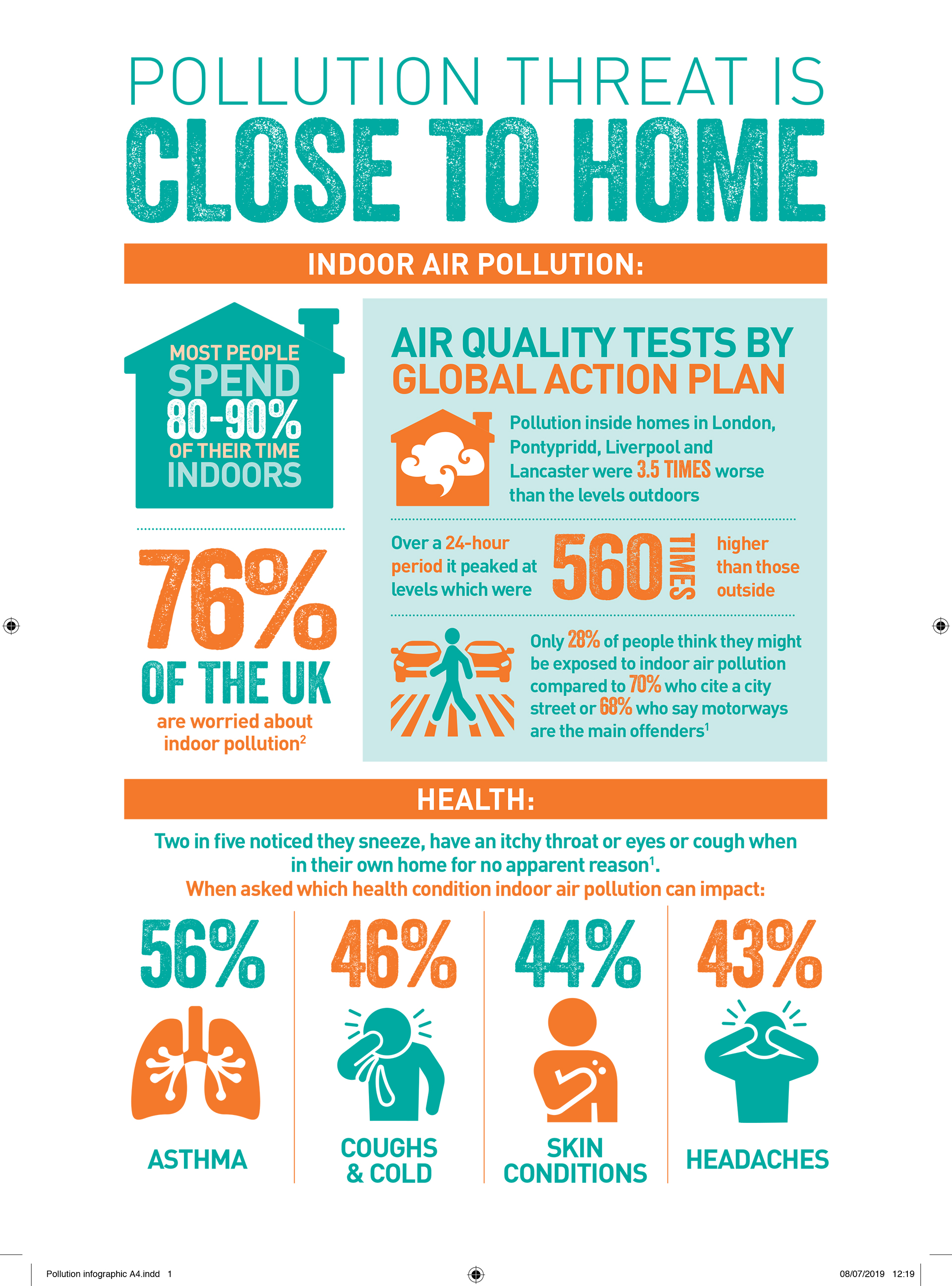 POLLUTION THREAT IS
CLOSE TO HOME

INDOOR AIR POLLUTION:

MOST PEOPLE SPEND 80-90% OF THEIR TIME INDOORS

76% OF THE UK are worried about indoor pollution$^2$

AIR QUALITY TESTS BY GLOBAL ACTION PLAN

Pollution inside homes in London, Pontypridd, Liverpool and Lancaster were 3.5 TIMES worse than the levels outdoors

Over a 24-hour period it peaked at levels which were 560 TIMES higher than those outside

Only 28% of people think they might be exposed to indoor air pollution compared to 70% who cite a city street or 68% who say motorways are the main offenders$^1$

HEALTH:

Two in five noticed they sneeze, have an itchy throat or eyes or cough when in their own home for no apparent reason$^1$.
When asked which health condition indoor air pollution can impact:

56% ASTHMA

46% COUGHS & COLD

44% SKIN CONDITIONS

43% HEADACHES

Pollution infographic A4.indd 1

08/07/2019 12:19