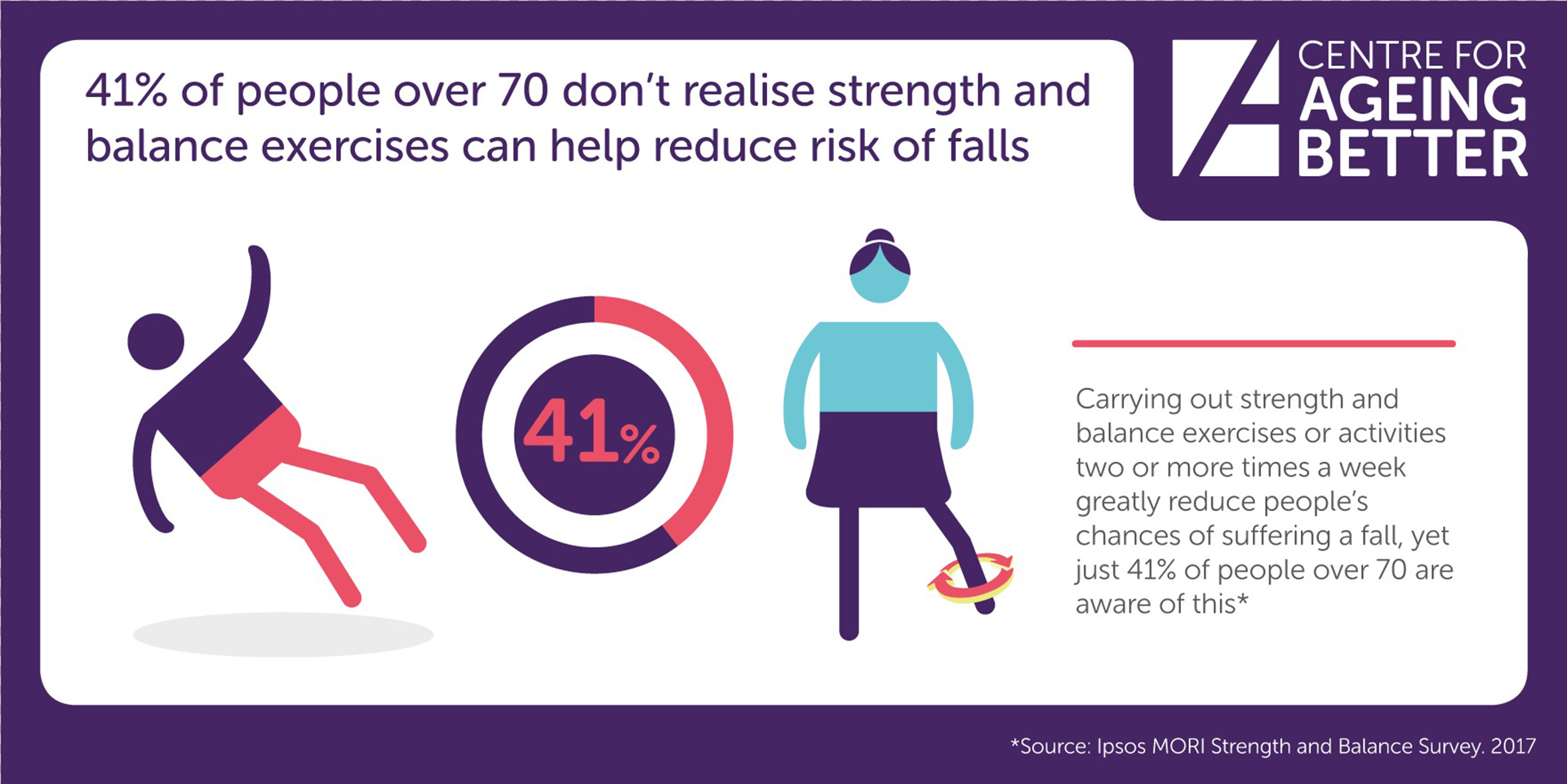 41% of people over 70 don't realise strength and balance exercises can help reduce risk of falls

CENTRE FOR AGEING BETTER

41%

Carrying out strength and balance exercises or activities two or more times a week greatly reduce people's chances of suffering a fall, yet just 41% of people over 70 are aware of this*

*Source: Ipsos MORI Strength and Balance Survey. 2017