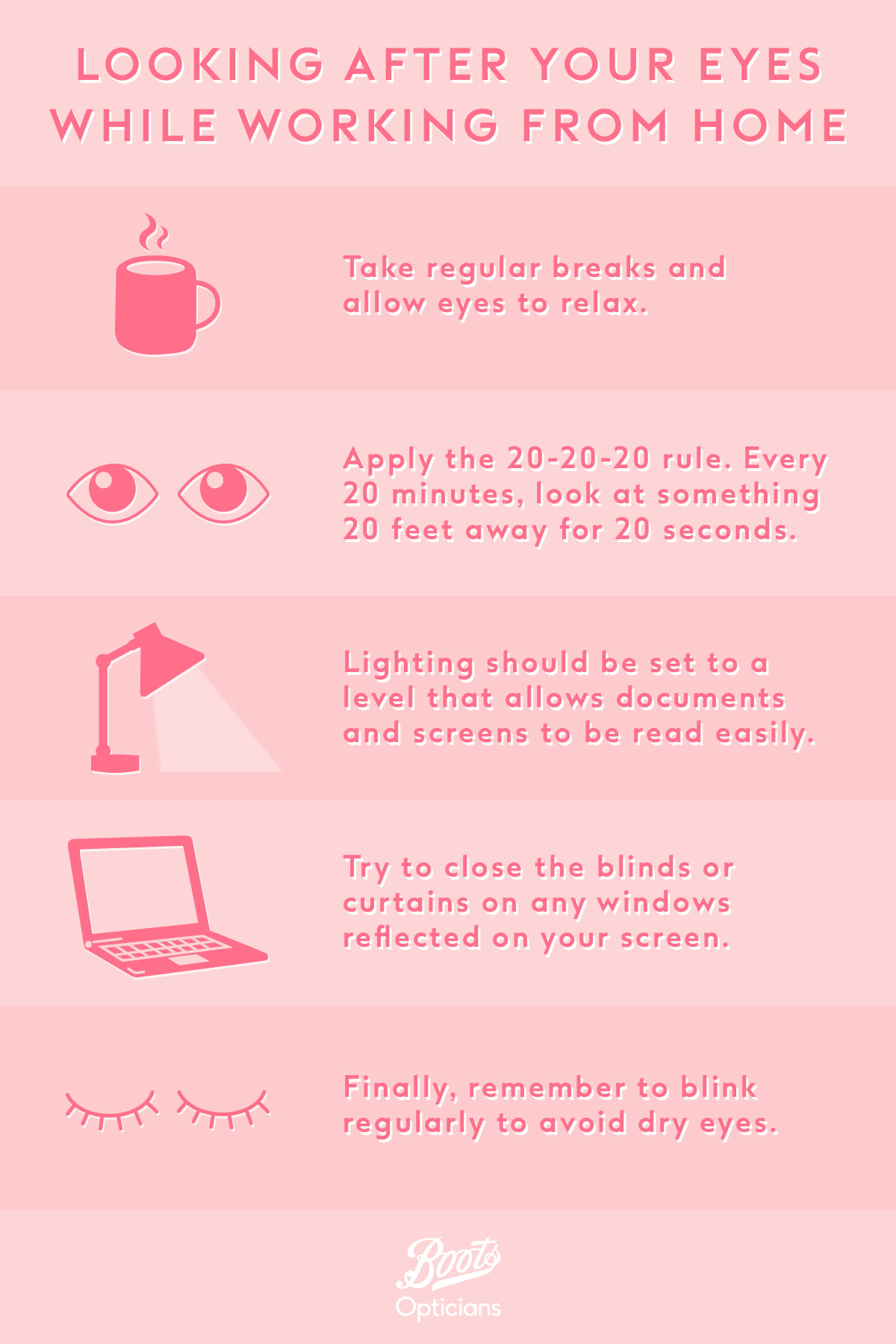 LOOKING AFTER YOUR EYES WHILE WORKING FROM HOME

Take regular breaks and allow eyes to relax.

Apply the 20-20-20 rule. Every 20 minutes, look at something 20 feet away for 20 seconds.

Lighting should be set to a level that allows documents and screens to be read easily.

Try to close the blinds or curtains on any windows reflected on your screen.

Finally, remember to blink regularly to avoid dry eyes.

Boots
Opticians