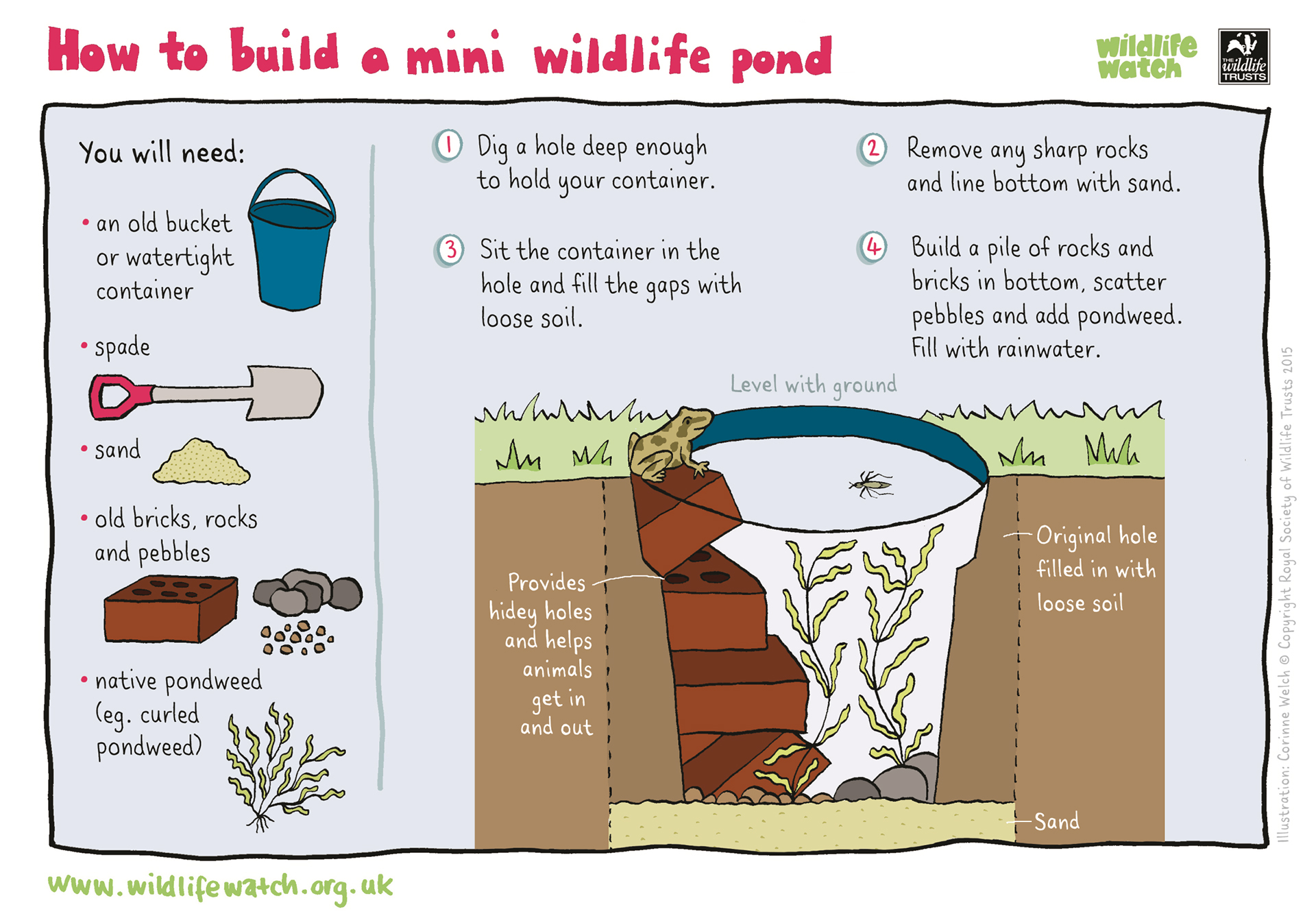 How to build a mini wildlife pond

wildlife watch

THE wildlife TRUSTS

You will need:

• an old bucket or watertight container

• spade

• sand

• old bricks, rocks and pebbles

• native pondweed (eg. curled pondweed)

1 Dig a hole deep enough to hold your container.

2 Remove any sharp rocks and line bottom with sand.

3 Sit the container in the hole and fill the gaps with loose soil.

4 Build a pile of rocks and bricks in bottom, scatter pebbles and add pondweed. Fill with rainwater.

Level with ground

Provides hidey holes and helps animals get in and out

Original hole filled in with loose soil

Sand

Illustration: Corinne Welch © Copyright Royal Society of Wildlife Trusts 2015

www.wildlifewatch.org.uk